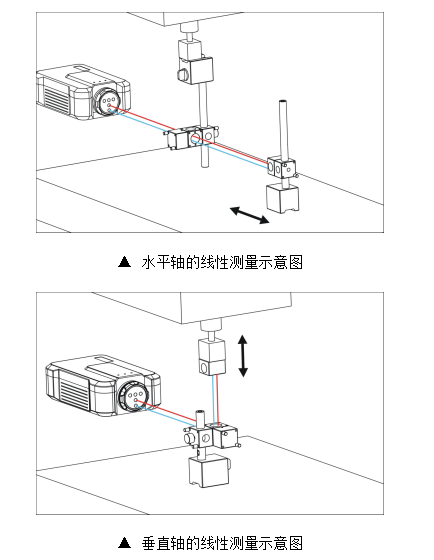 ▲ 水平轴的线性测量示意图

▲ 垂直轴的线性测量示意图