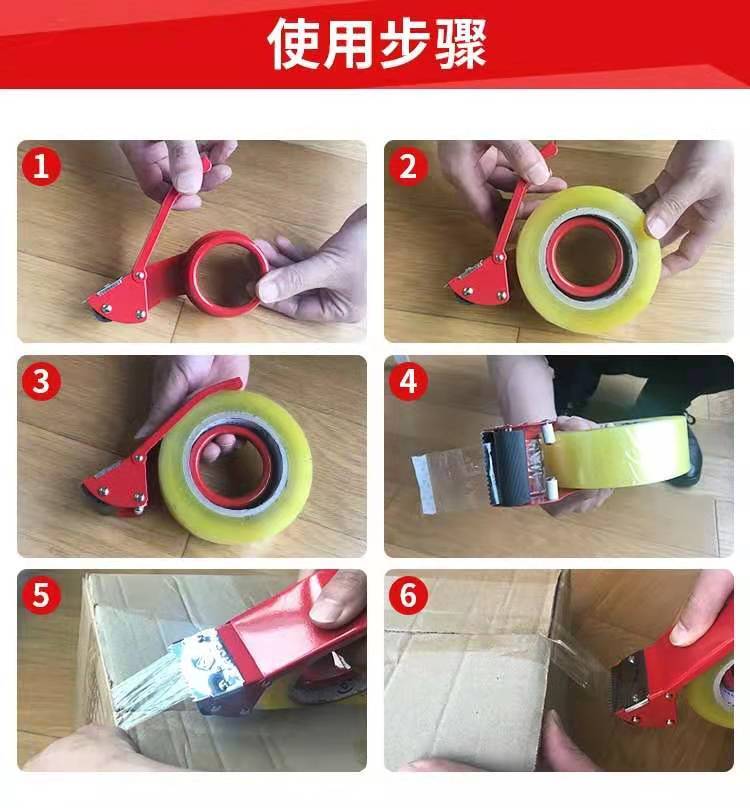 使用步骤

1

2

3

4

5

6