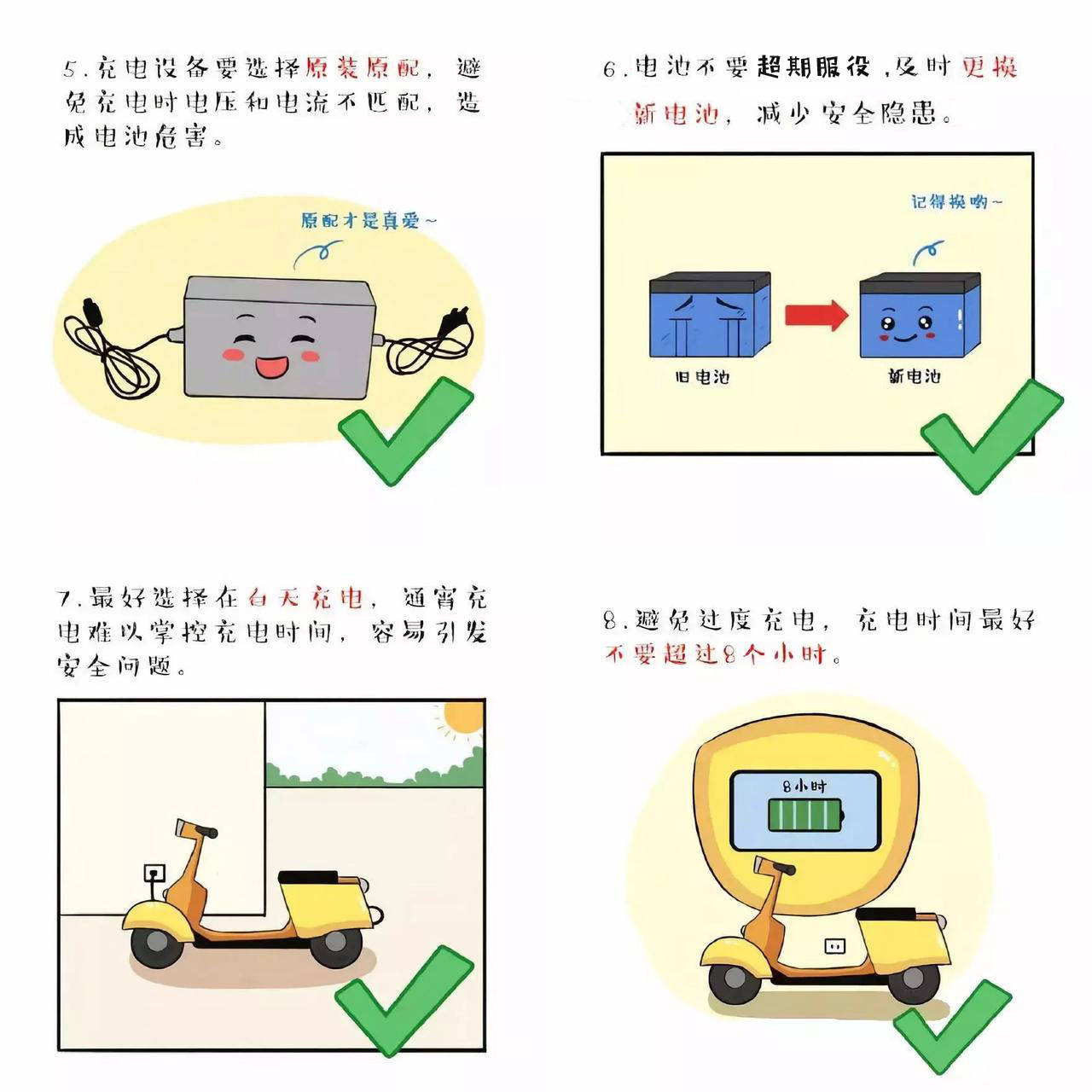 5.充电设备要选择原装原配，避免充电时电压和电流不匹配，造成电池危害。

原配才是真爱~

6.电池不要超期服役，及时更换新电池，减少安全隐患。

记得换哟~

旧电池

新电池

7.最好选择在白天充电，通宵充电难以掌控充电时间，容易引发安全问题。

8.避免过度充电，充电时间最好不要超过8个小时。

8小时