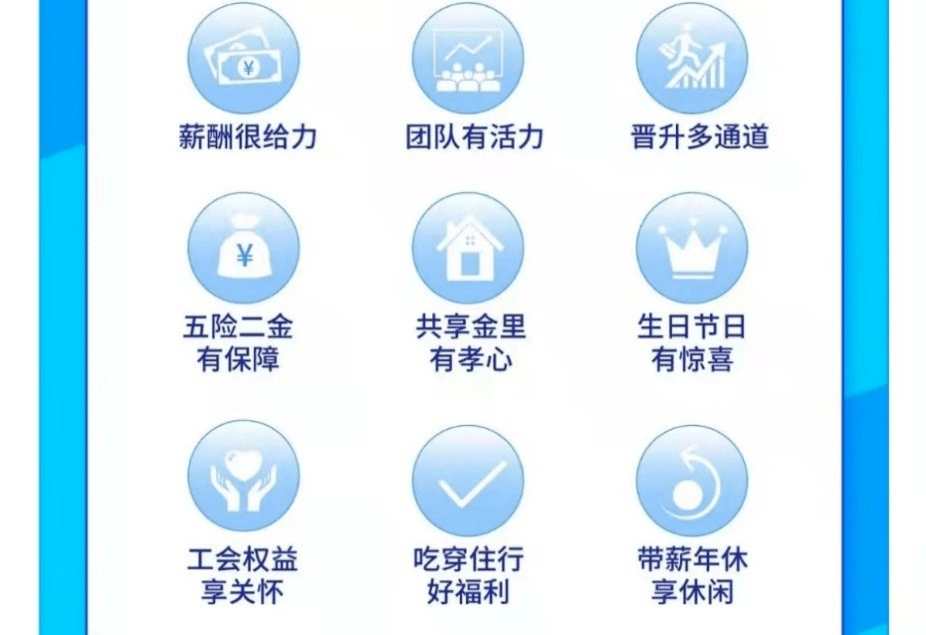 薪酬很给力

团队有活力

晋升多通道

五险二金
有保障

共享金里
有孝心

生日节日
有惊喜

工会权益
享关怀

吃穿住行
好福利

带薪年休
享休闲