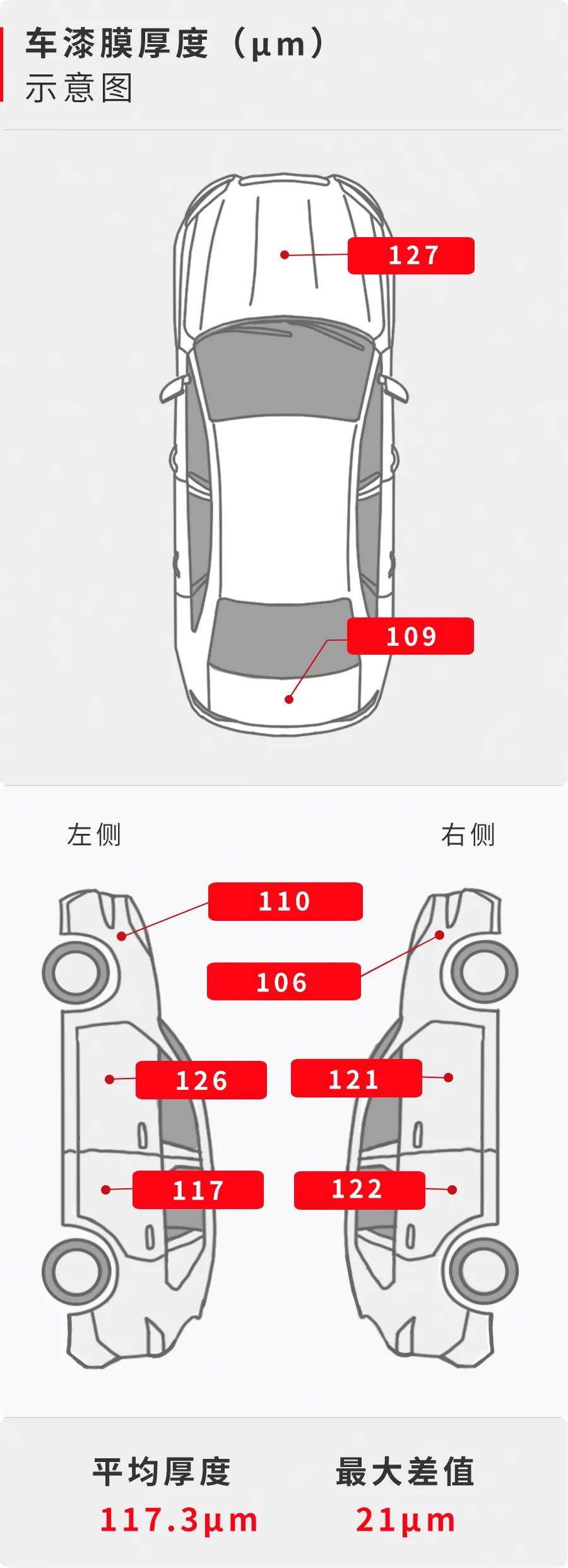 车漆膜厚度（μm）
示意图

127

109

左侧

右侧

110

106

126

121

117

122

平均厚度
117.3μm

最大差值
21μm