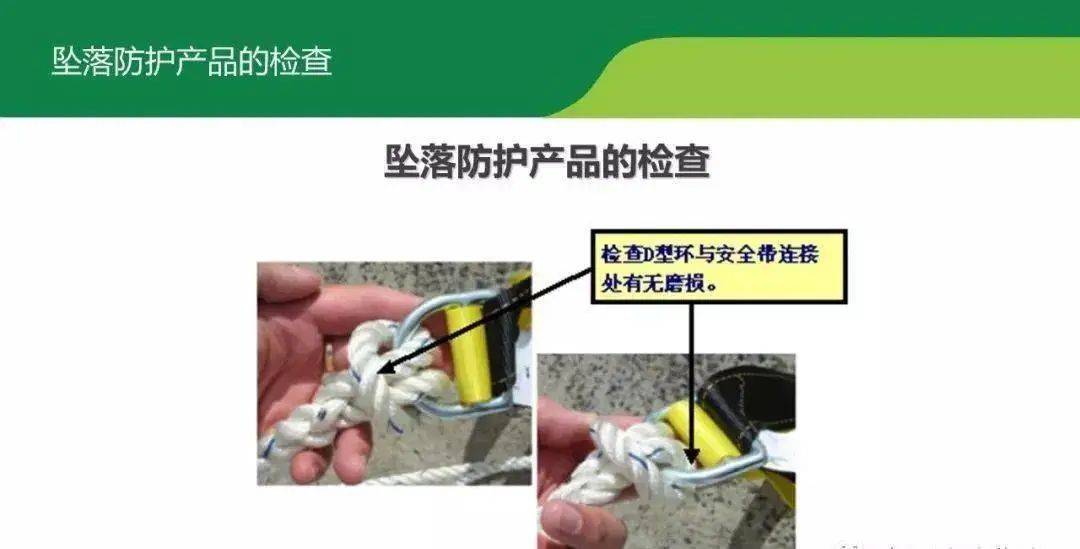 坠落防护产品的检查

坠落防护产品的检查

检查D型环与安全带连接处有无磨损。