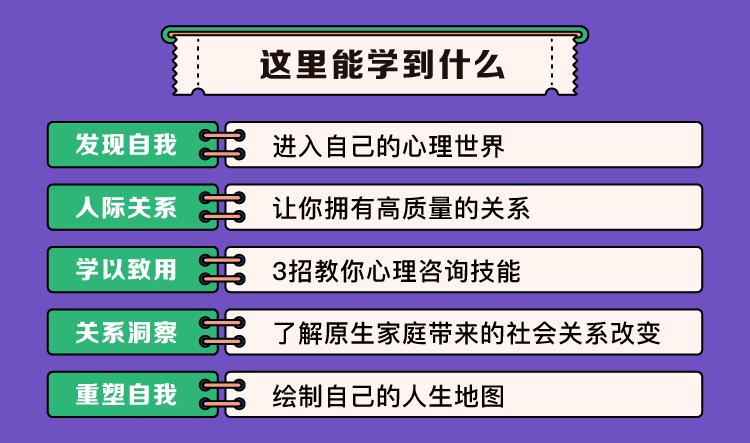 这里能学到什么

发现自我 进入自己的心理世界

人际关系 让你拥有高质量的关系

学以致用 3招教你心理咨询技能

关系洞察 了解原生家庭带来的社会关系改变

重塑自我 绘制自己的人生地图