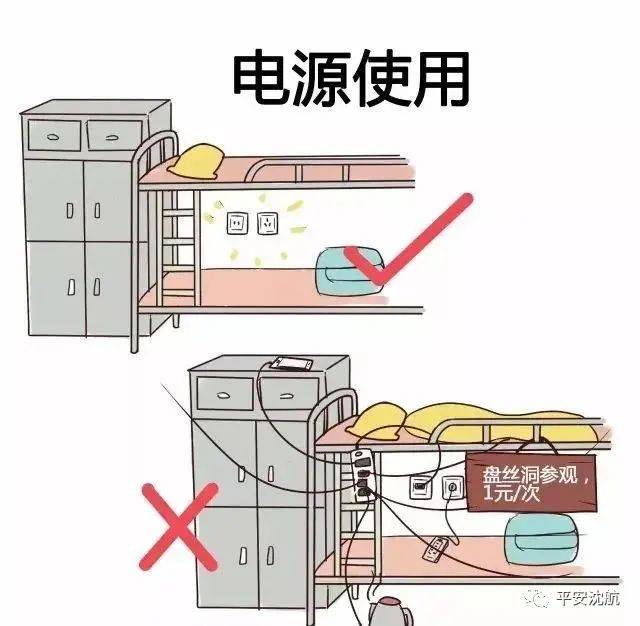 电源使用

盘丝洞参观，1元/次

平安沈航