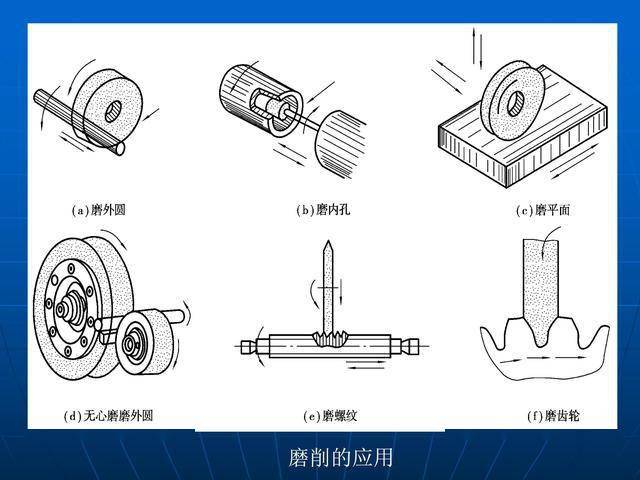 (a) 磨外圆

(b) 磨内孔

(c) 磨平面

(d) 无心磨磨外圆

(e) 磨螺纹

(f) 磨齿轮

磨削的应用