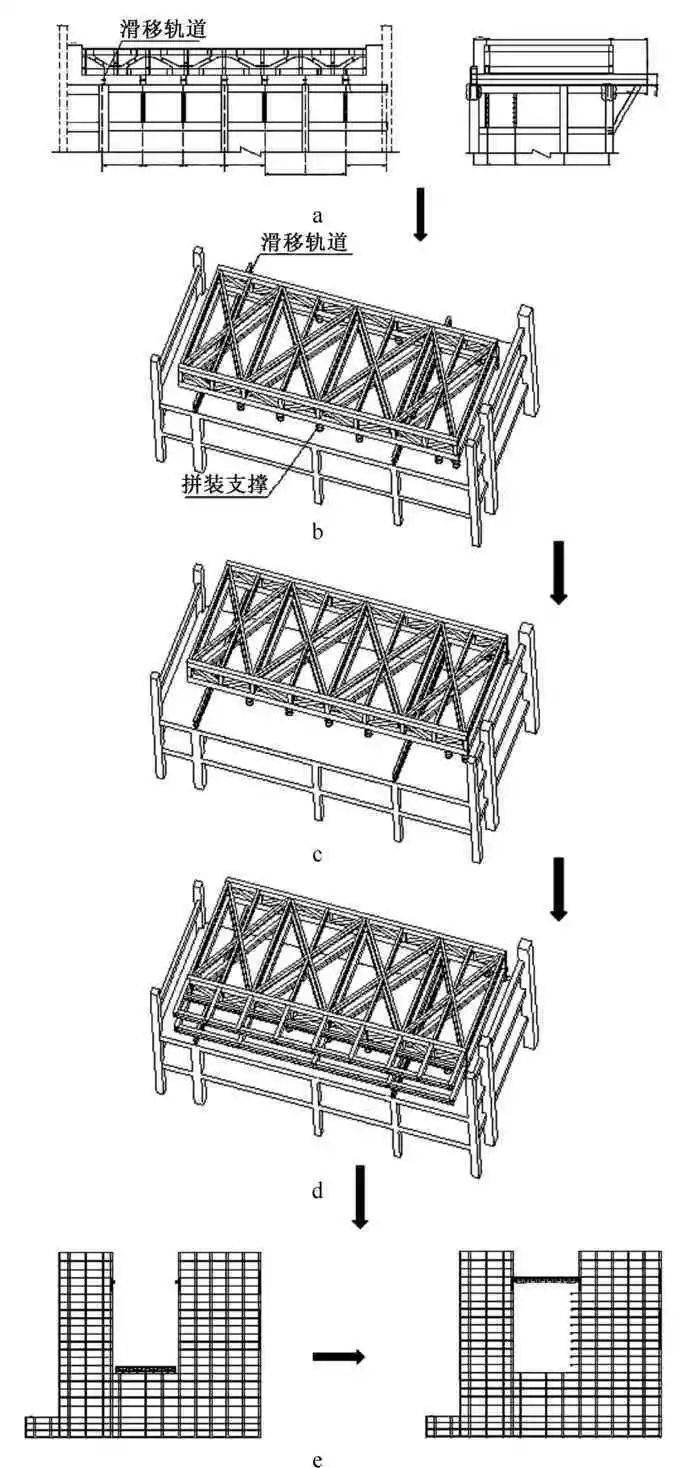 滑移轨道

a

滑移轨道

拼装支撑

b

c

d

e