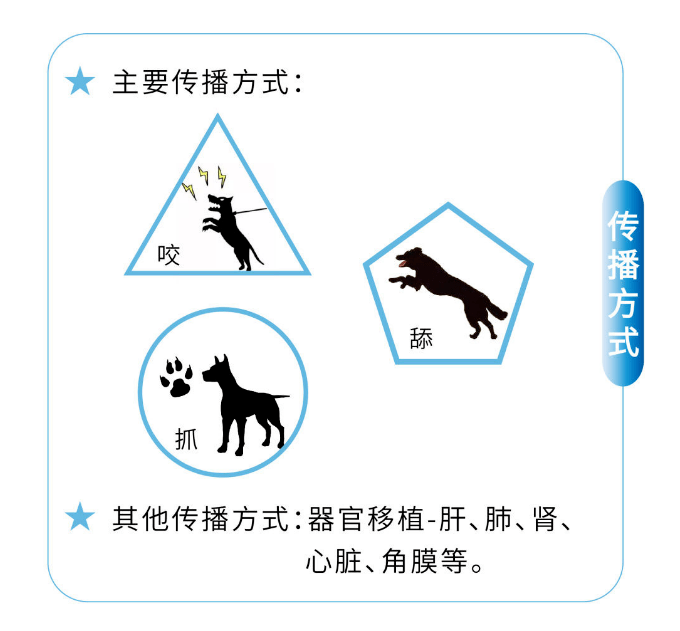 ★ 主要传播方式：

咬

舔

抓

★ 其他传播方式：器官移植-肝、肺、肾、心脏、角膜等。

传播方式