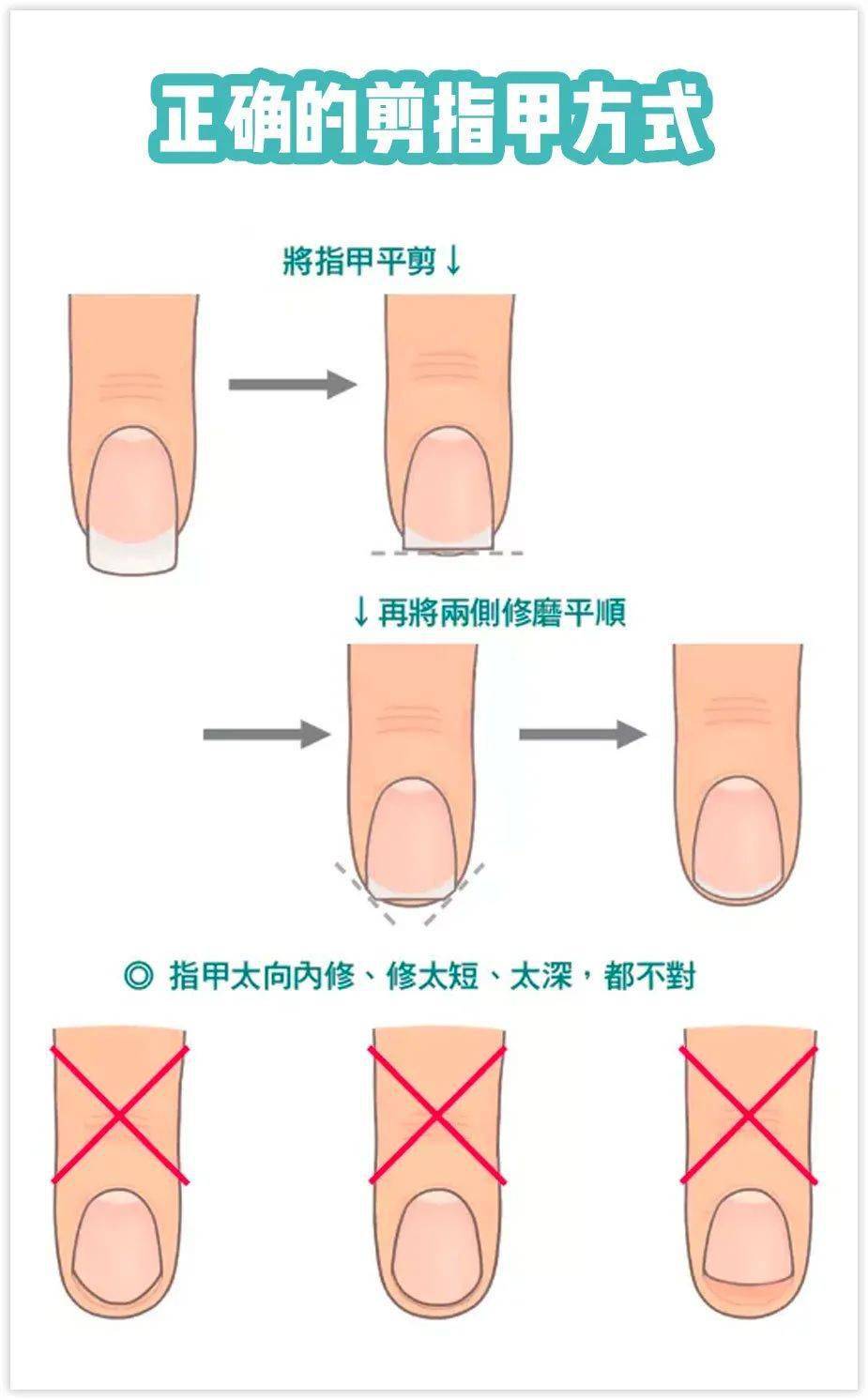 正确的剪指甲方式

將指甲平剪↓

↓再將兩側修磨平順

◎ 指甲太向內修、修太短、太深，都不對