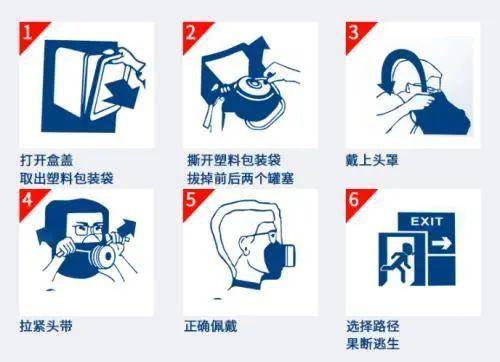 1

打开盒盖
取出塑料包装袋

2

撕开塑料包装袋
拔掉前后两个罐塞

3

戴上头罩

4

拉紧头带

5

正确佩戴

6

EXIT

选择路径
果断逃生