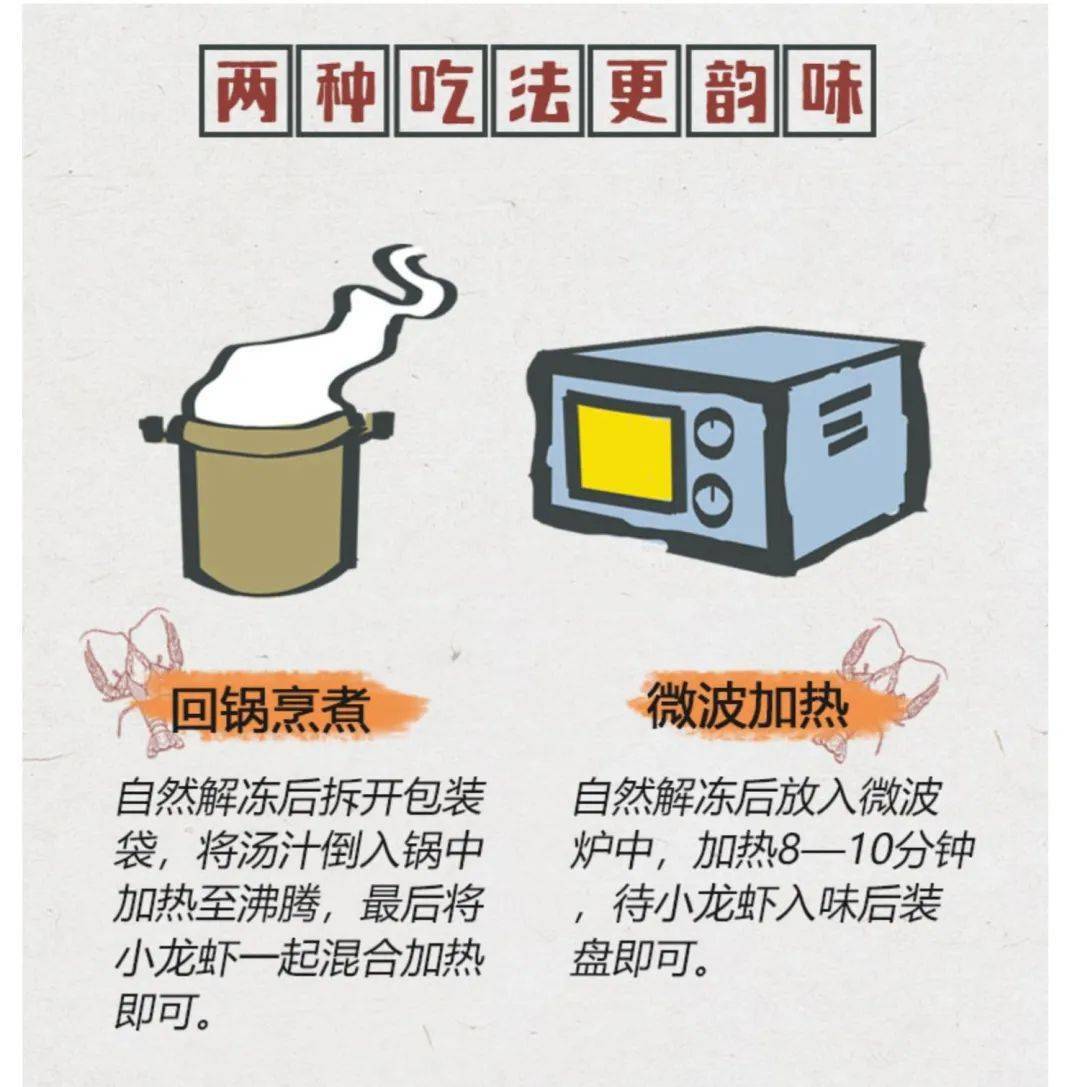 两种吃法更韵味

回锅烹煮

自然解冻后拆开包装袋，将汤汁倒入锅中加热至沸腾，最后将小龙虾一起混合加热即可。

微波加热

自然解冻后放入微波炉中，加热8—10分钟，待小龙虾入味后装盘即可。