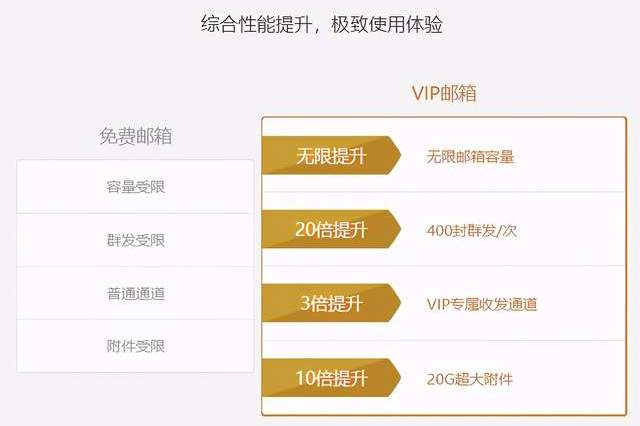 综合性能提升，极致使用体验

免费邮箱

容量受限

群发受限

普通通道

附件受限

VIP邮箱

无限提升 无限邮箱容量

20倍提升 400封群发/次

3倍提升 VIP专属收发通道

10倍提升 20G超大附件