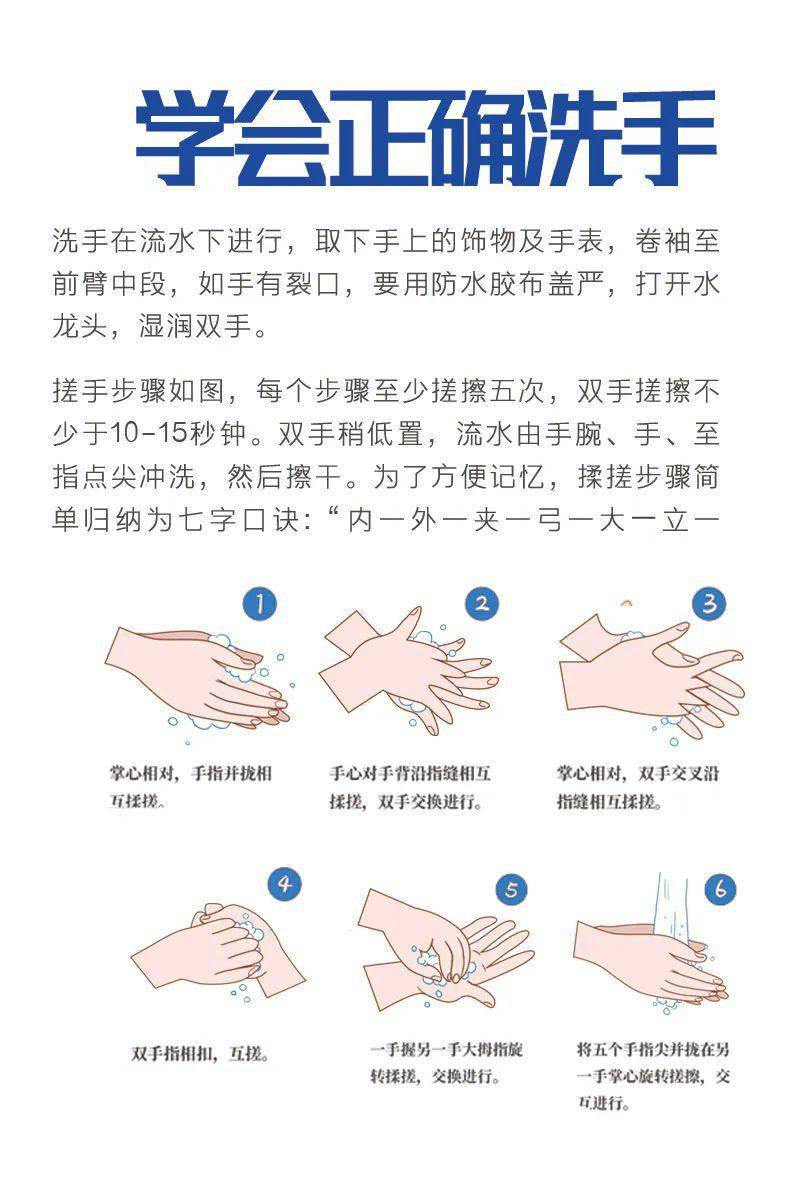 学会正确洗手

洗手在流水下进行，取下手上的饰物及手表，卷袖至前臂中段，如手有裂口，要用防水胶布盖严，打开水龙头，湿润双手。

搓手步骤如图，每个步骤至少搓擦五次，双手搓擦不少于10-15秒钟。双手稍低置，流水由手腕、手、至指点尖冲洗，然后擦干。为了方便记忆，揉搓步骤简单归纳为七字口诀：“内一外一夹一弓一大一立一

1
掌心相对，手指并拢相互揉搓。

2
手心对手背沿指缝相互揉搓，双手交换进行。

3
掌心相对，双手交叉沿指缝相互揉搓。

4
双手指相扣，互搓。

5
一手握另一手大拇指旋转揉搓，交换进行。

6
将五个手指尖并拢在另一手掌心旋转搓擦，交互进行。