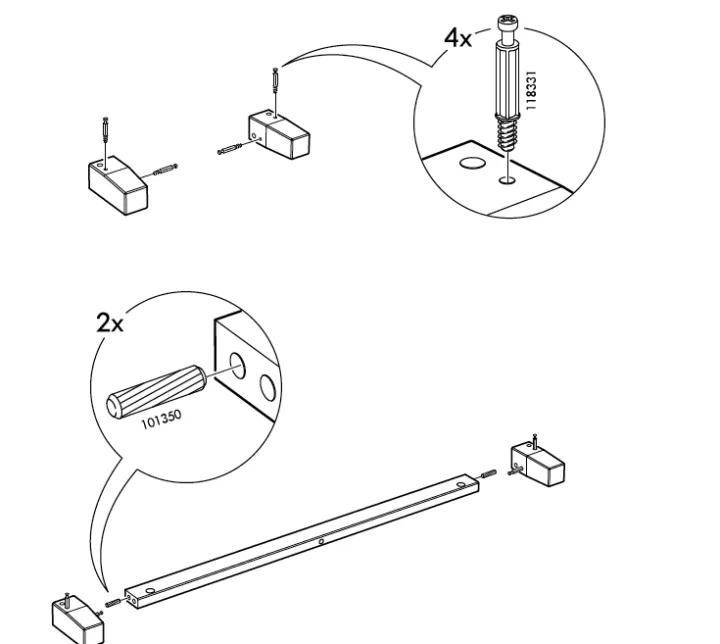 4x
118331

2x
101350