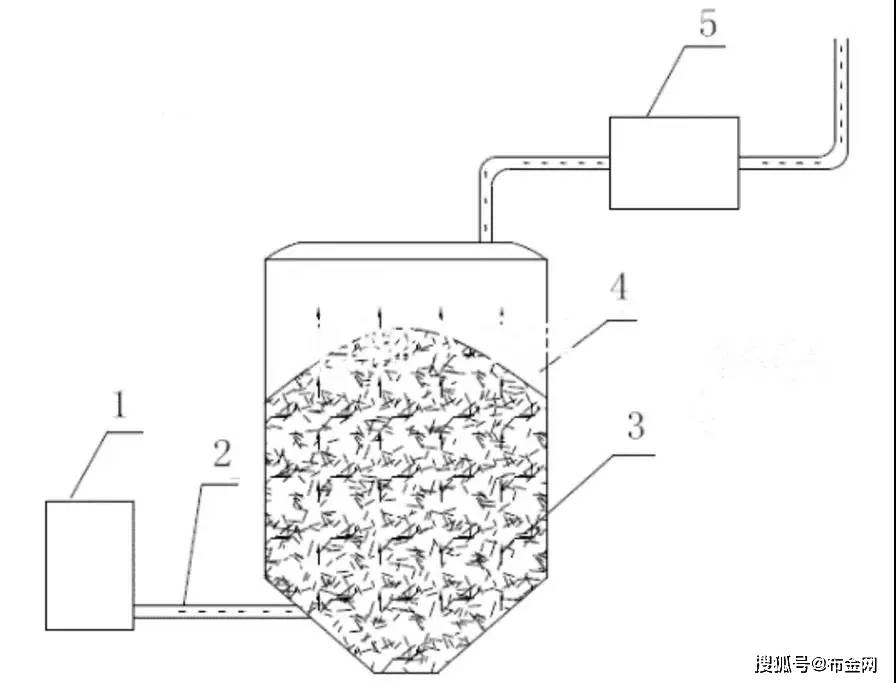 5

4

1

2

3

搜狐号@布金网