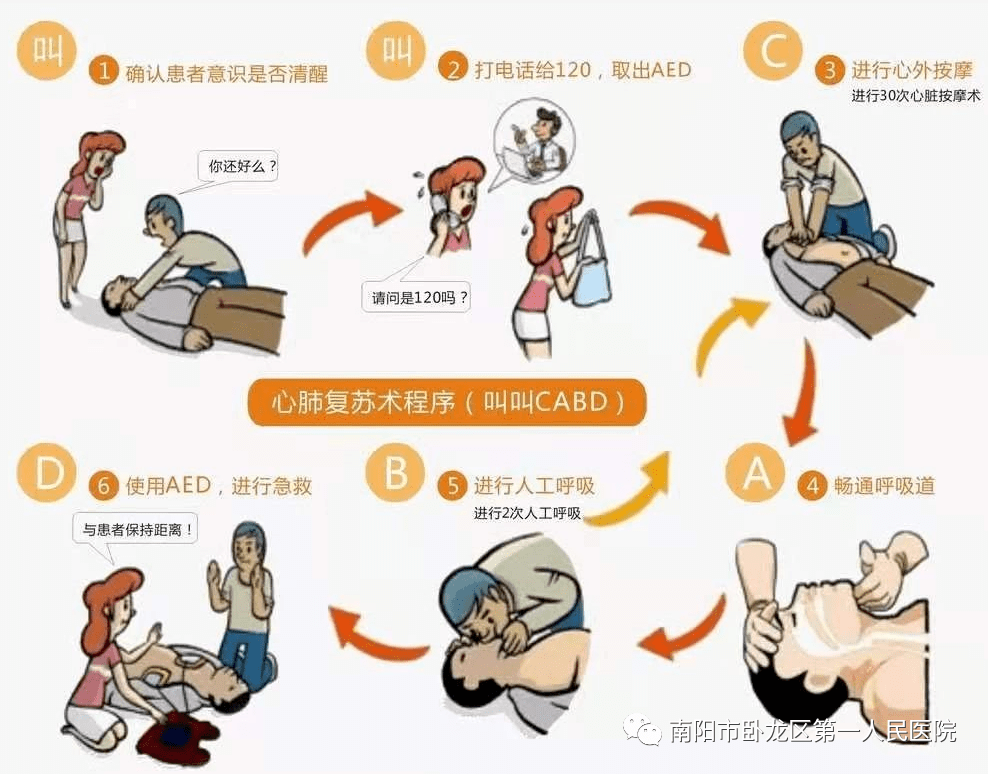 叫
1 确认患者意识是否清醒

你还好么？

叫
2 打电话给120，取出AED

请问是120吗？

C
3 进行心外按摩
进行30次心脏按摩术

心肺复苏术程序（叫叫CABD）

D
6 使用AED，进行急救

与患者保持距离！

B
5 进行人工呼吸
进行2次人工呼吸

A
4 畅通呼吸道

南阳市卧龙区第一人民医院