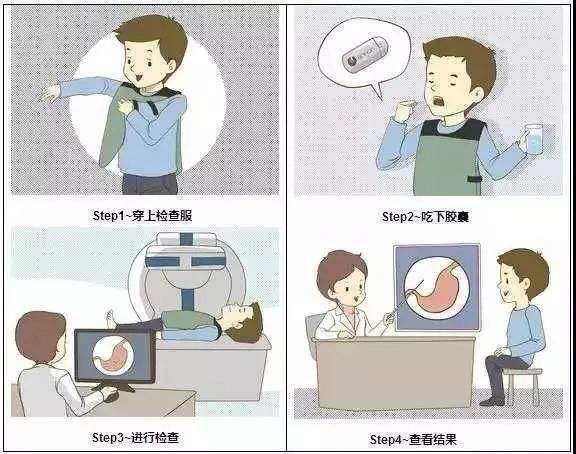 Step1~穿上检查服

Step2~吃下胶囊

Step3~进行检查

Step4~查看结果