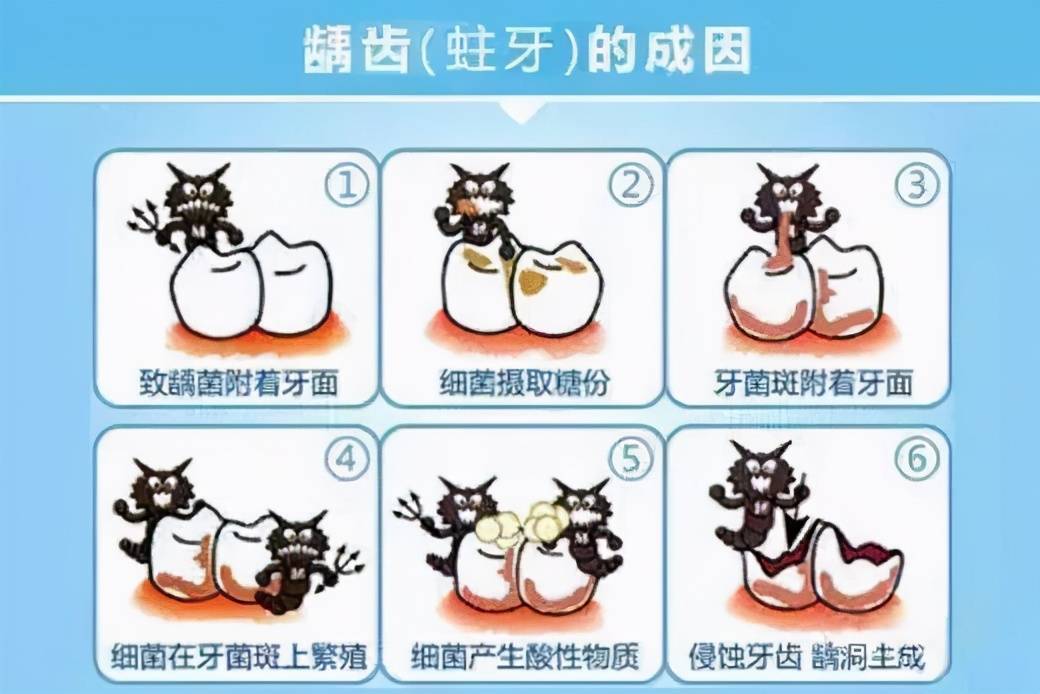 龋齿（蛀牙）的成因

①
致龋菌附着牙面

②
细菌摄取糖份

③
牙菌斑附着牙面

④
细菌在牙菌斑上繁殖

⑤
细菌产生酸性物质

⑥
侵蚀牙齿 龋洞生成