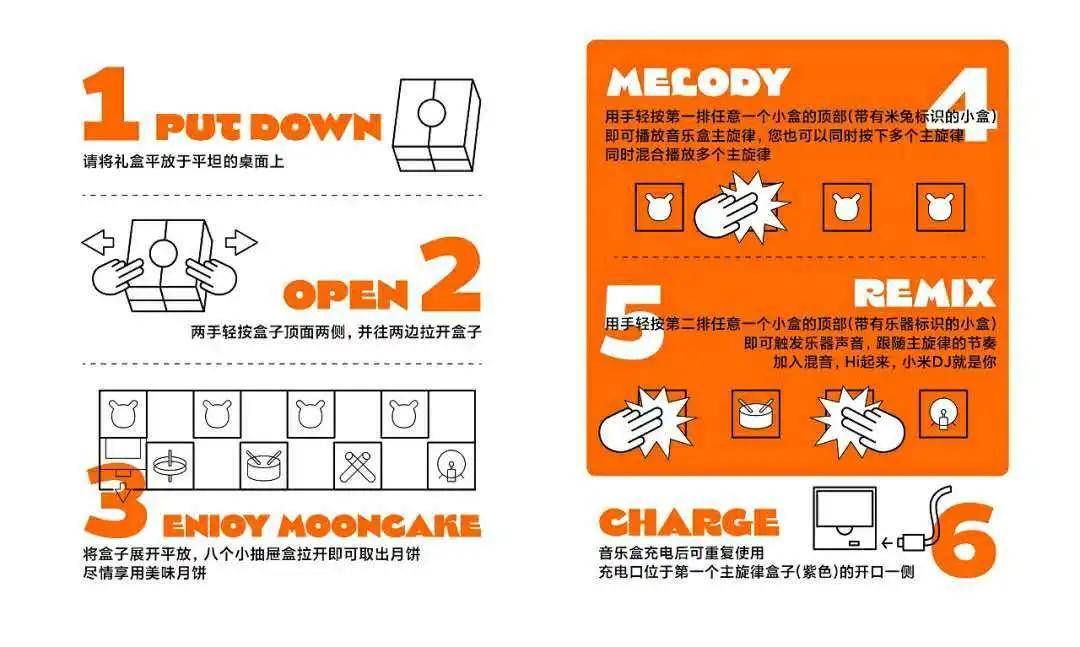 1 PUT DOWN
请将礼盒平放于平坦的桌面上

OPEN 2
两手轻按盒子顶面两侧，并往两边拉开盒子

3 ENJOY MOONCAKE
将盒子展开平放，八个小抽屉盒拉开即可取出月饼
尽情享用美味月饼

MELODY 4
用手轻按第一排任意一个小盒的顶部(带有米兔标识的小盒)
即可播放音乐盒主旋律，您也可以同时按下多个主旋律
同时混合播放多个主旋律

5 REMIX
用手轻按第二排任意一个小盒的顶部(带有乐器标识的小盒)
即可触发乐器声音，跟随主旋律的节奏
加入混音，Hi起来，小米DJ就是你

CHARGE 6
音乐盒充电后可重复使用
充电口位于第一个主旋律盒子(紫色)的开口一侧