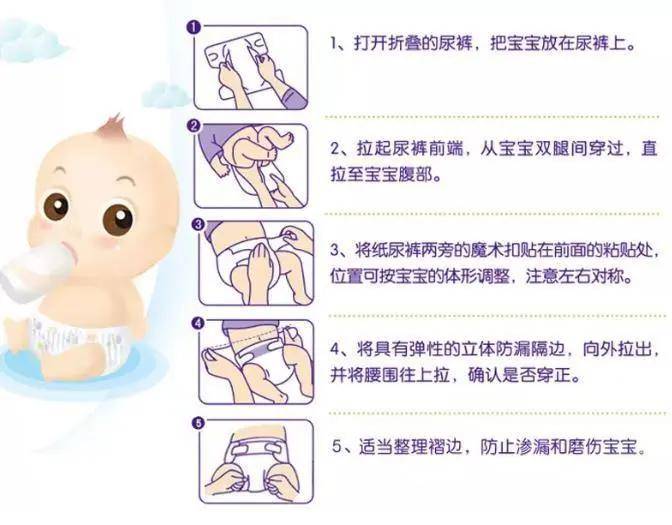 1

1、打开折叠的尿裤，把宝宝放在尿裤上。

2

2、拉起尿裤前端，从宝宝双腿间穿过，直拉至宝宝腹部。

3

3、将纸尿裤两旁的魔术扣贴在前面的粘贴处，位置可按宝宝的体形调整，注意左右对称。

4

4、将具有弹性的立体防漏隔边，向外拉出，并将腰围往上拉，确认是否穿正。

5

5、适当整理褶边，防止渗漏和磨伤宝宝。