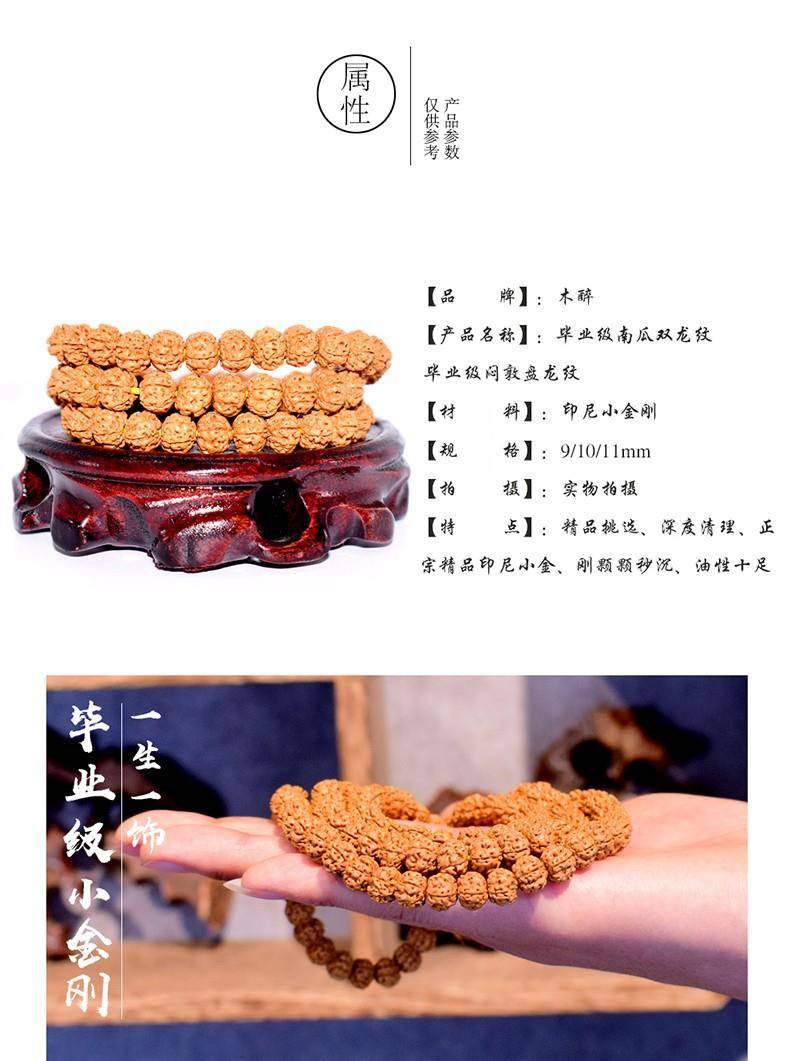 属性

产品参数
仅供参考

【品　　牌】：木醉
【产品名称】：毕业级南瓜双龙纹
毕业级闷敦盘龙纹
【材　　料】：印尼小金刚
【规　　格】：9/10/11mm
【拍　　摄】：实物拍摄
【特　　点】：精品挑选、深度清理、正宗精品印尼小金、刚颗颗秒沉、油性十足

毕业级小金刚

一生一饰