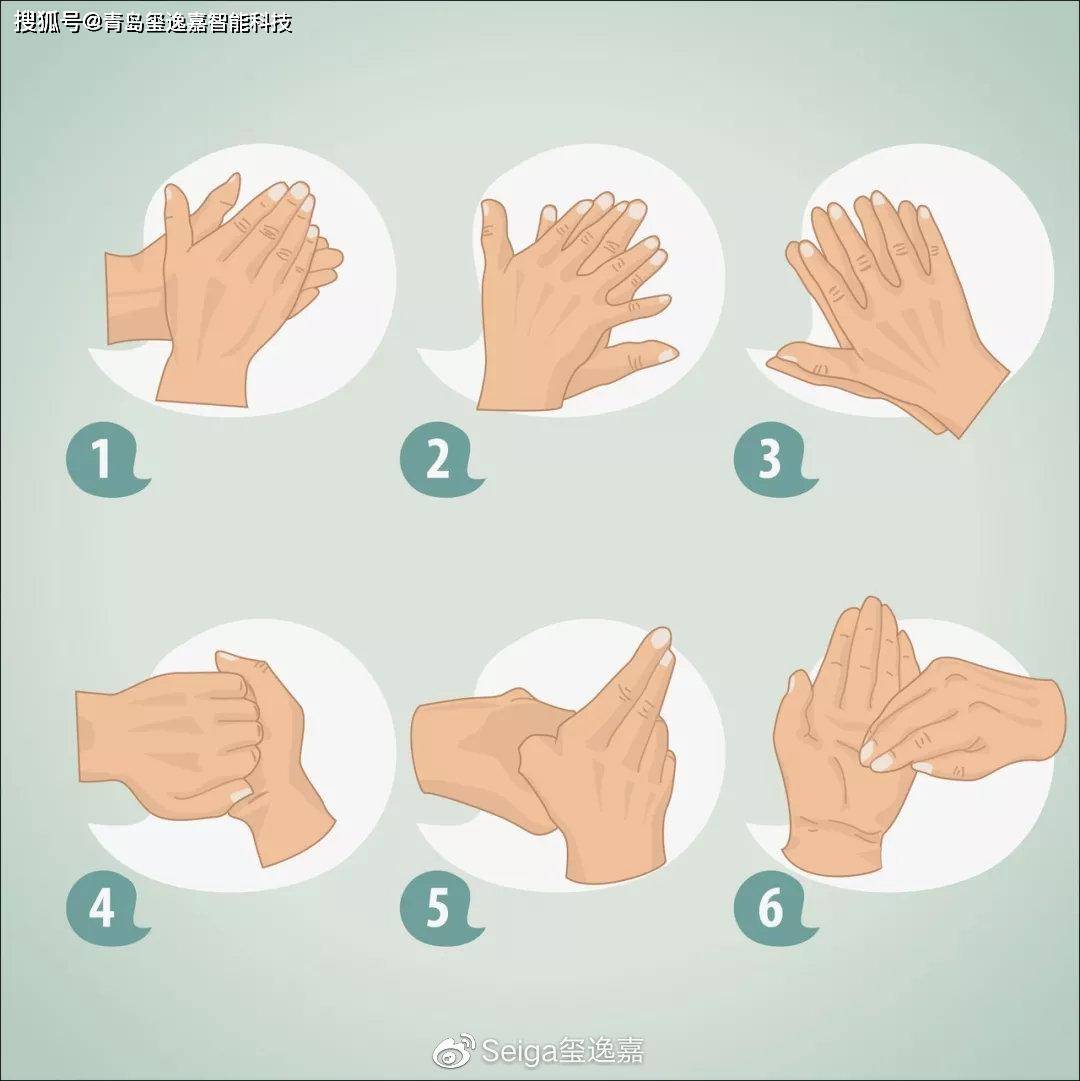 搜狐号@青岛玺逸嘉智能科技

1
2
3
4
5
6

Seiga玺逸嘉